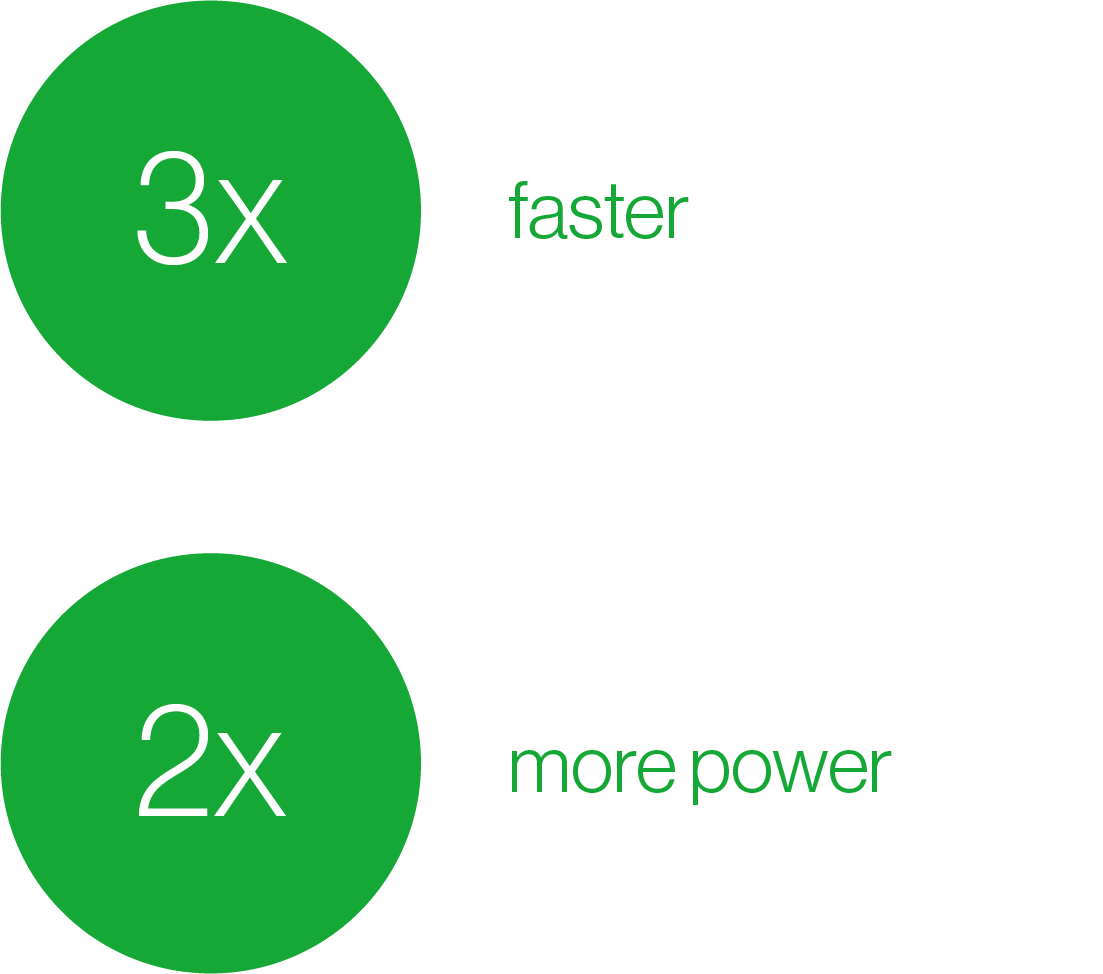 3x

faster

2x

more power